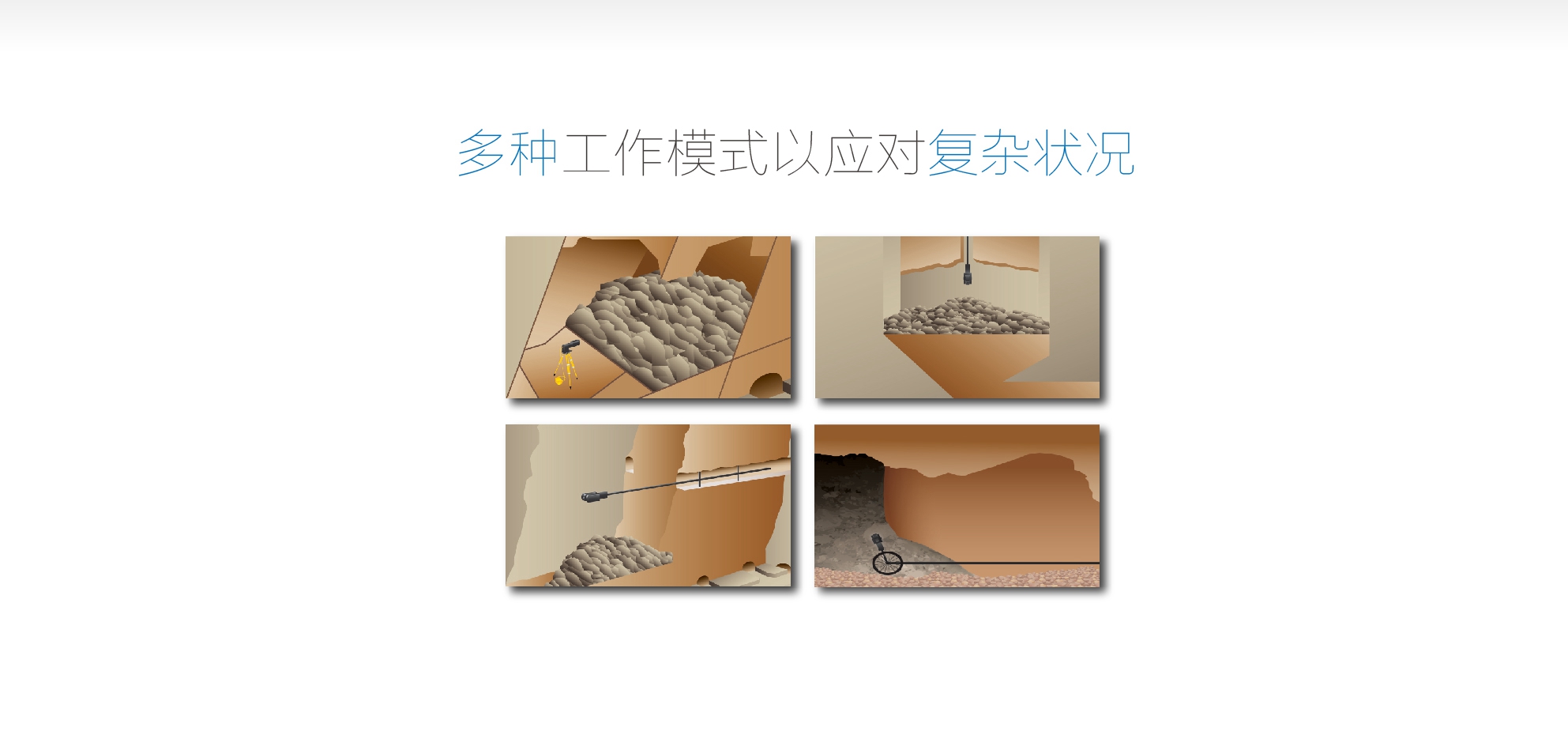 多种工作模式以应对复杂状况