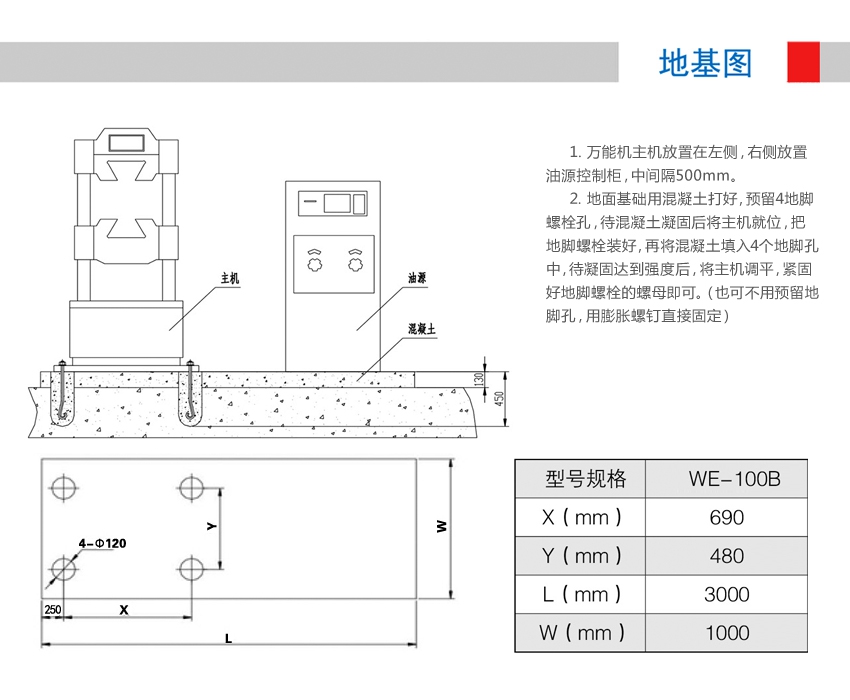 地基图

1. 万能机主机放置在左侧，右侧放置油源控制柜，中间隔500mm。

2. 地面基础用混凝土打好，预留4地脚螺栓孔，待混凝土凝固后将主机就位，把地脚螺栓装好，再将混凝土填入4个地脚孔中，待凝固达到强度后，将主机调平，紧固好地脚螺栓的螺母即可。（也可不用预留地脚孔，用膨胀螺钉直接固定）

主机

油源

混凝土

130

450

4-Φ120

Y

W

250

X

L

| 型号规格 | WE-100B |
|---|---|
| X（mm） | 690 |
| Y（mm） | 480 |
| L（mm） | 3000 |
| W（mm） | 1000 |